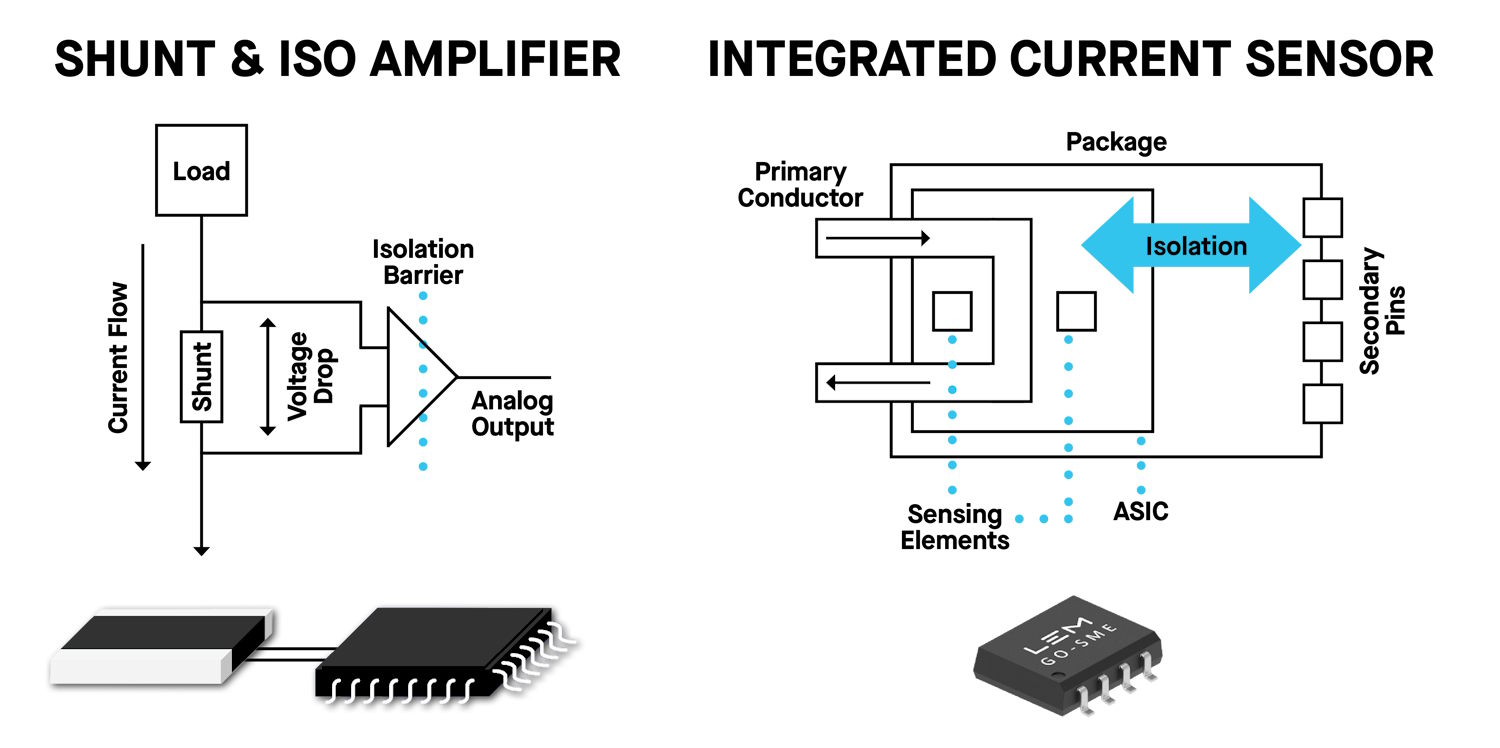 SHUNT & ISO AMPLIFIER

Load

Current Flow

Shunt

Voltage Drop

Isolation Barrier

Analog Output

INTEGRATED CURRENT SENSOR

Package

Primary Conductor

Isolation

Secondary Pins

Sensing Elements

ASIC

LEM
GO-SME